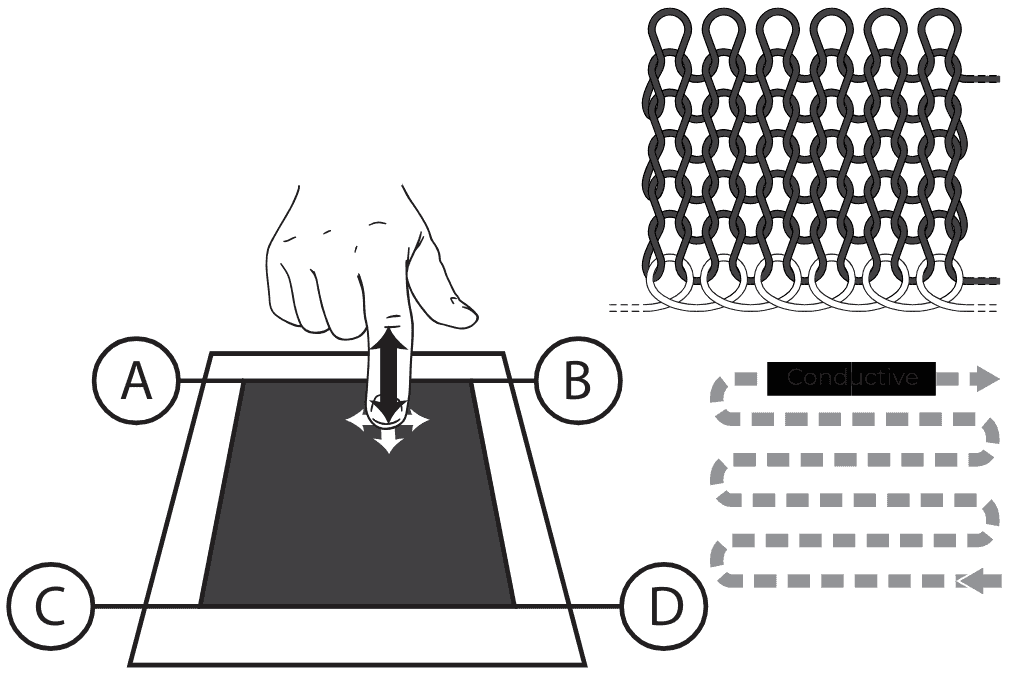 A
B
C
D
Conductive